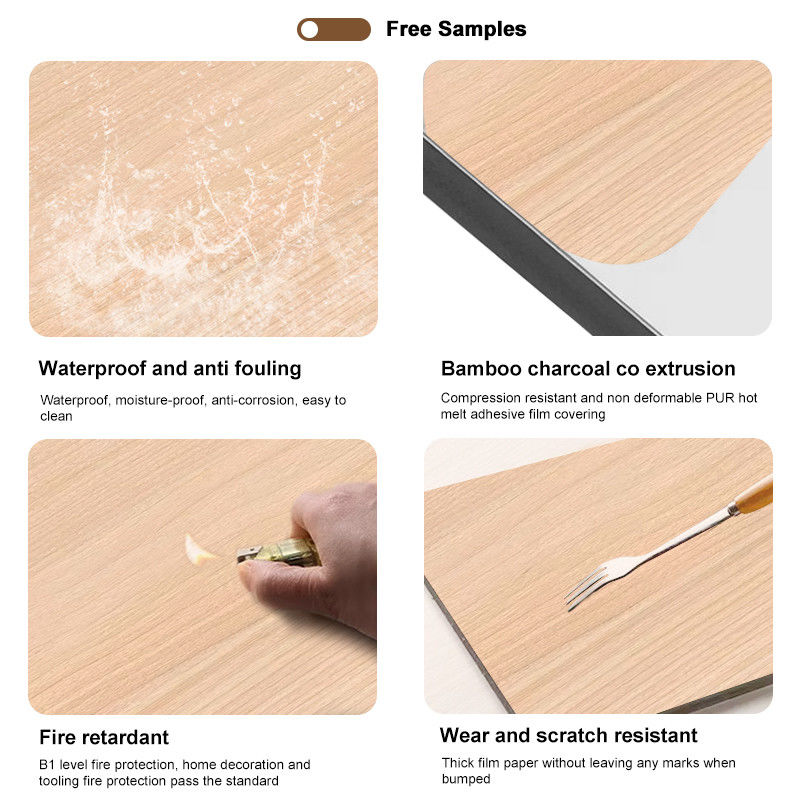 Free Samples

Waterproof and anti fouling

Waterproof, moisture-proof, anti-corrosion, easy to clean

Bamboo charcoal co extrusion

Compression resistant and non deformable PUR hot melt adhesive film covering

Fire retardant

B1 level fire protection, home decoration and tooling fire protection pass the standard

Wear and scratch resistant

Thick film paper without leaving any marks when bumped